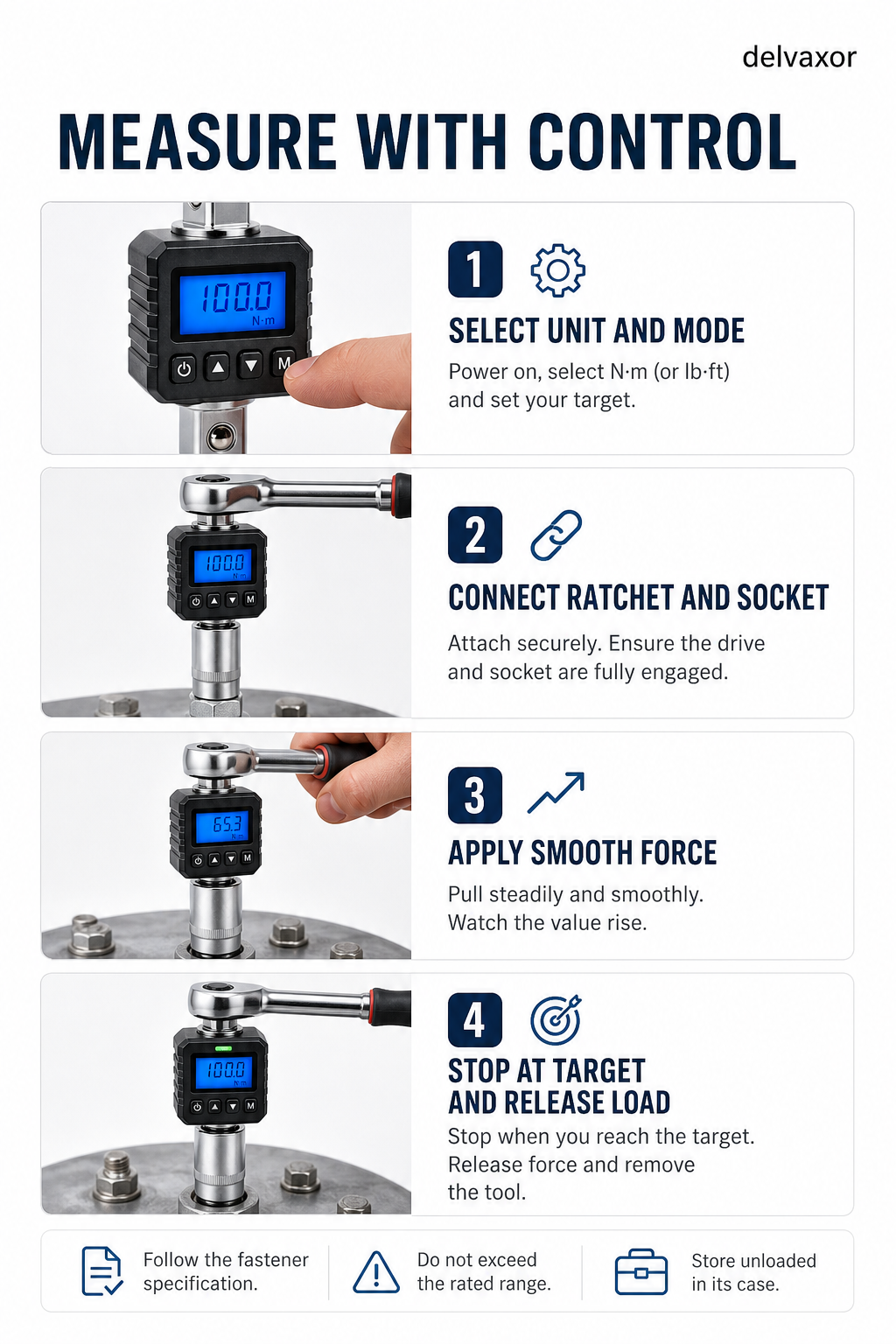 delvaxor

MEASURE WITH CONTROL

100.0
N·m

M

1

SELECT UNIT AND MODE

Power on, select N·m (or lb·ft) and set your target.

100.0
N·m

M

2

CONNECT RATCHET AND SOCKET

Attach securely. Ensure the drive and socket are fully engaged.

65.3
N·m

M

3

APPLY SMOOTH FORCE

Pull steadily and smoothly. Watch the value rise.

100.0
N·m

M

4

STOP AT TARGET AND RELEASE LOAD

Stop when you reach the target. Release force and remove the tool.

Follow the fastener specification.

Do not exceed the rated range.

Store unloaded in its case.